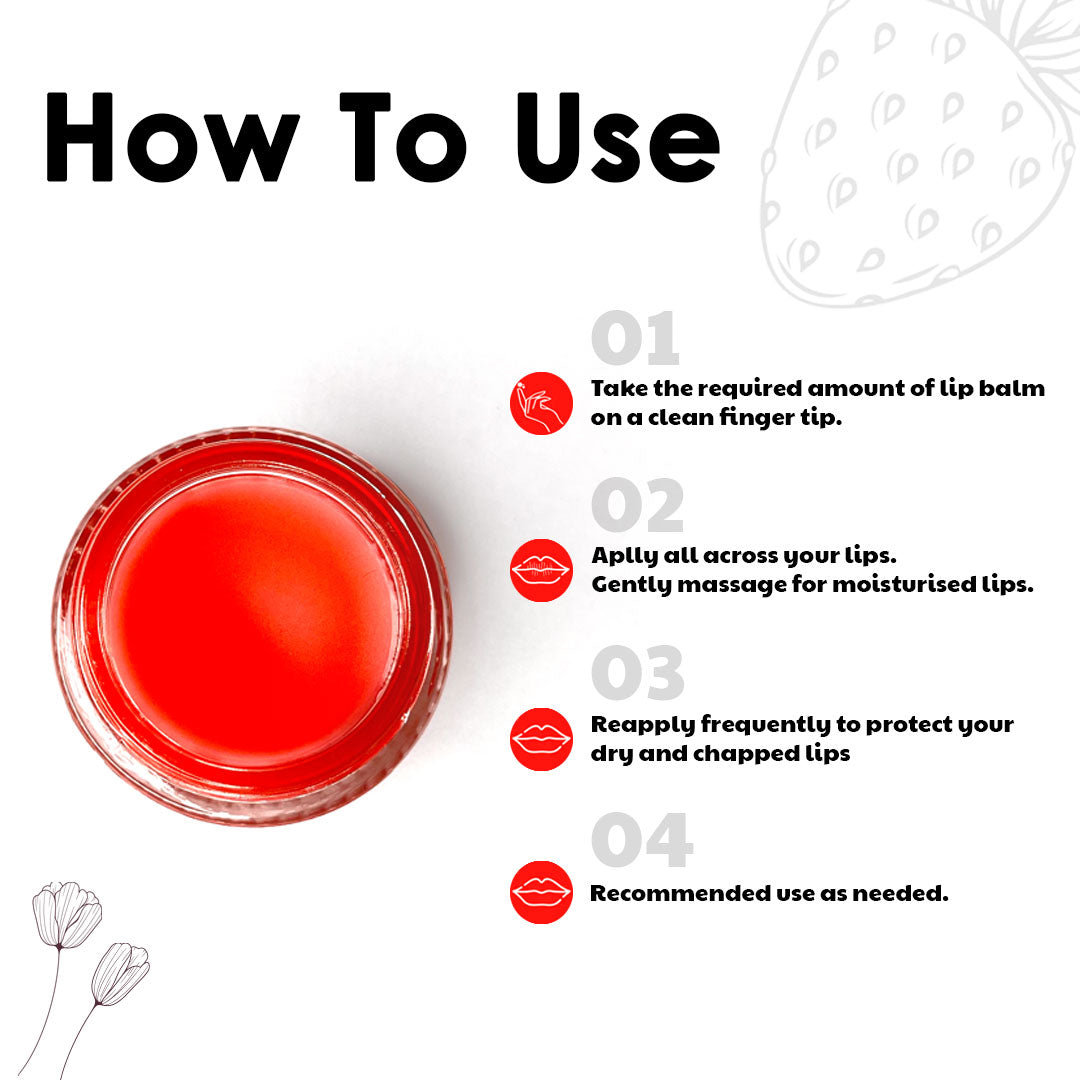 How To Use

01

Take the required amount of lip balm on a clean finger tip.

02

Aplly all across your lips.
Gently massage for moisturised lips.

03

Reapply frequently to protect your dry and chapped lips

04

Recommended use as needed.